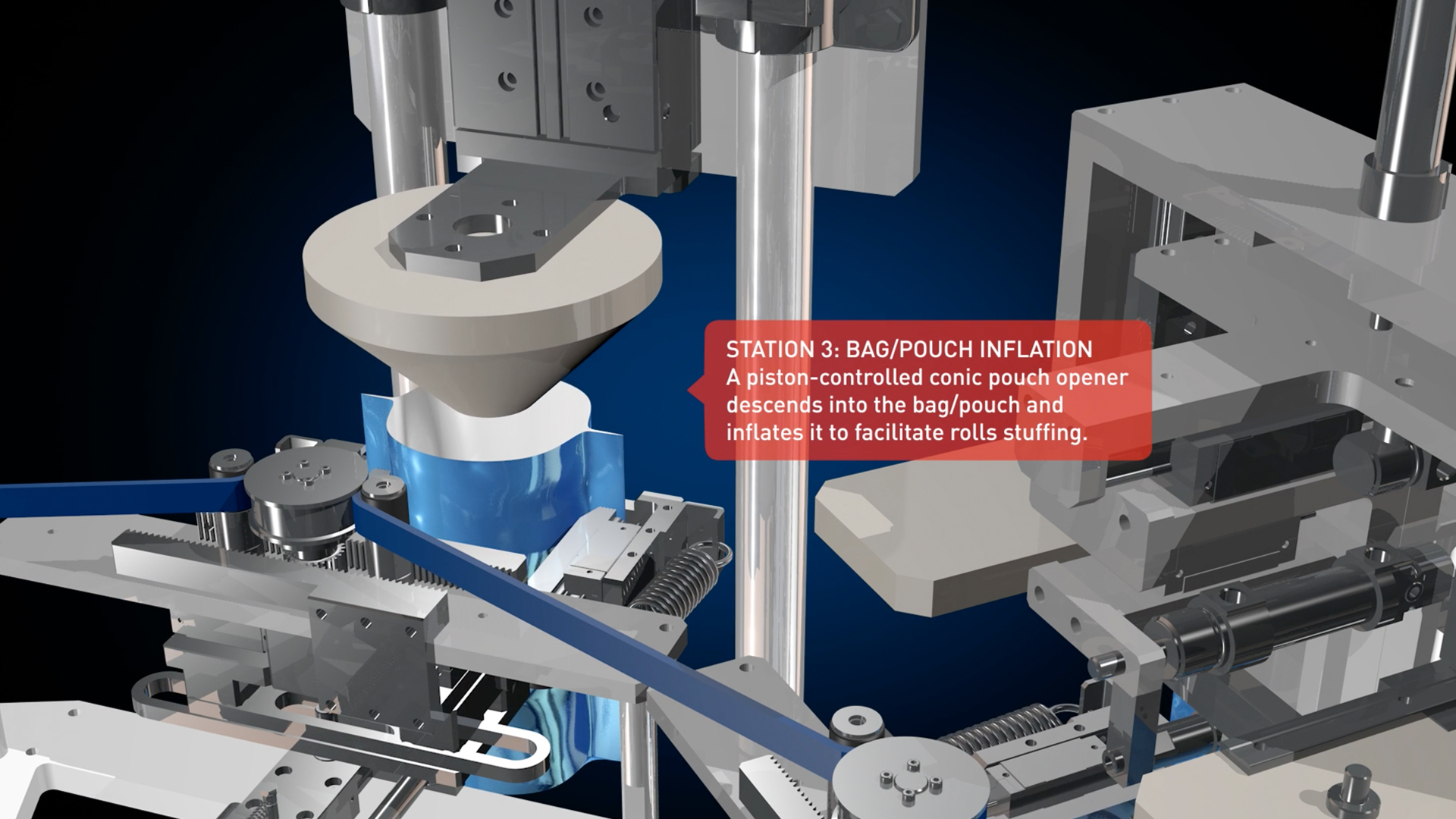 STATION 3: BAG/POUCH INFLATION
A piston-controlled conic pouch opener descends into the bag/pouch and inflates it to facilitate rolls stuffing.